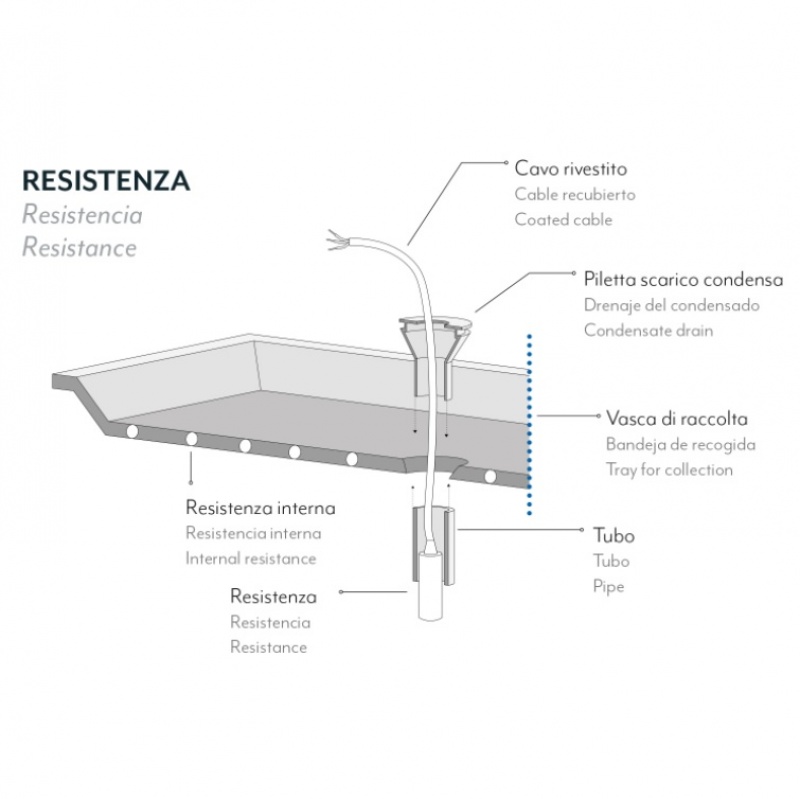 RESISTENZA
Resistencia
Resistance

Cavo rivestito
Cable recubierto
Coated cable

Piletta scarico condensa
Drenaje del condensado
Condensate drain

Vasca di raccolta
Bandeja de recogida
Tray for collection

Resistenza interna
Resistencia interna
Internal resistance

Tubo
Tubo
Pipe

Resistenza
Resistencia
Resistance